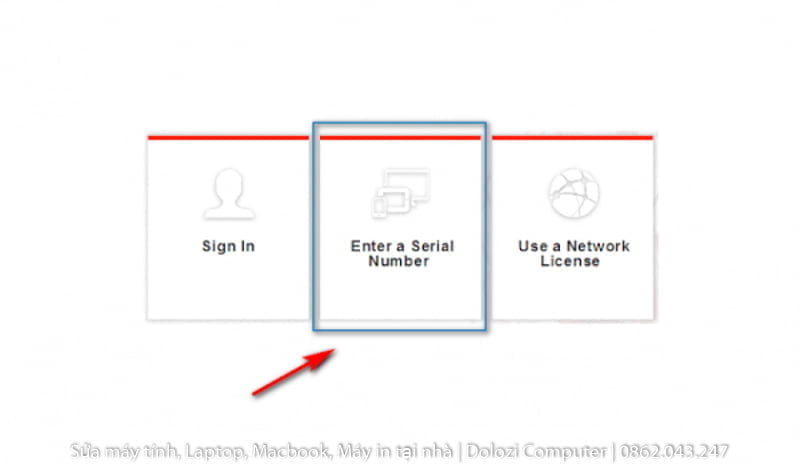 Sign In

Enter a Serial Number

Use a Network License

Sửa máy tính, Laptop, Macbook, Máy in tại nhà | Dolozi Computer | 0862.043.247